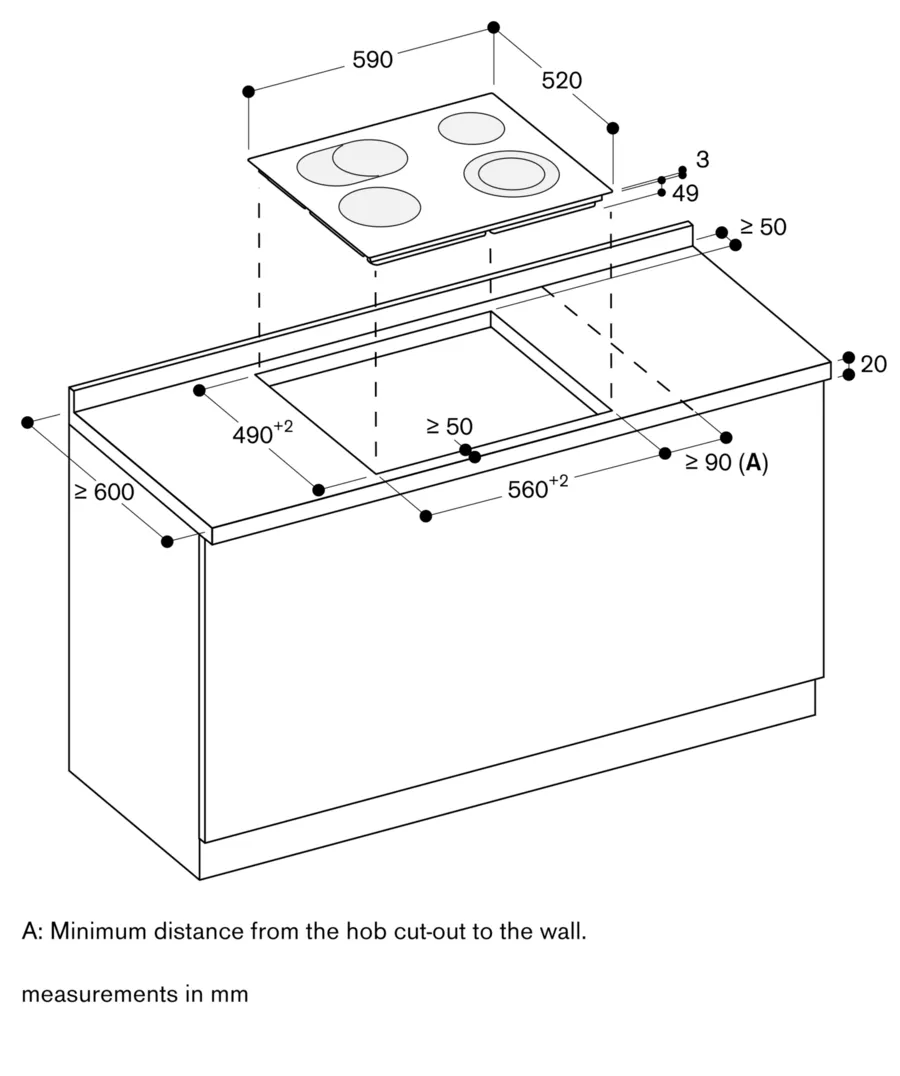 590
520
3
49
≥ 50
20
$490^{+2}$
≥ 50
≥ 90 (**A**)
≥ 600
$560^{+2}$

A: Minimum distance from the hob cut-out to the wall.

measurements in mm