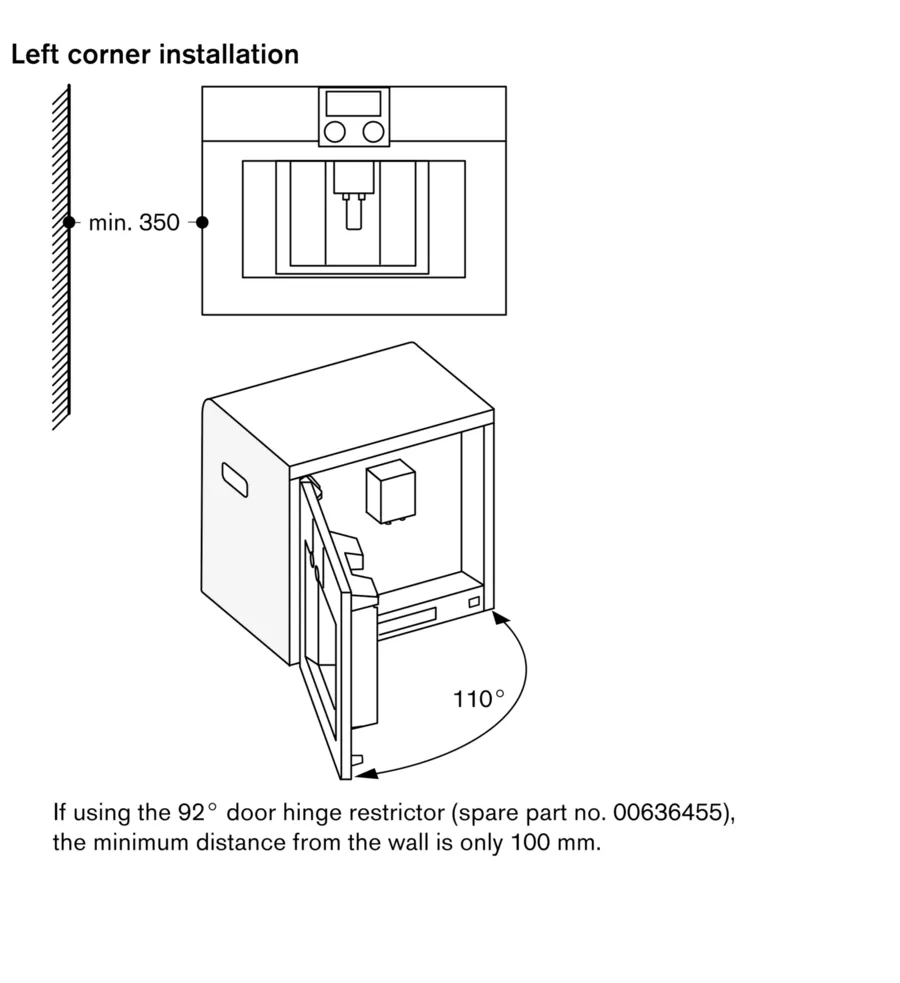 Left corner installation

min. 350

110°

If using the 92° door hinge restrictor (spare part no. 00636455), the minimum distance from the wall is only 100 mm.